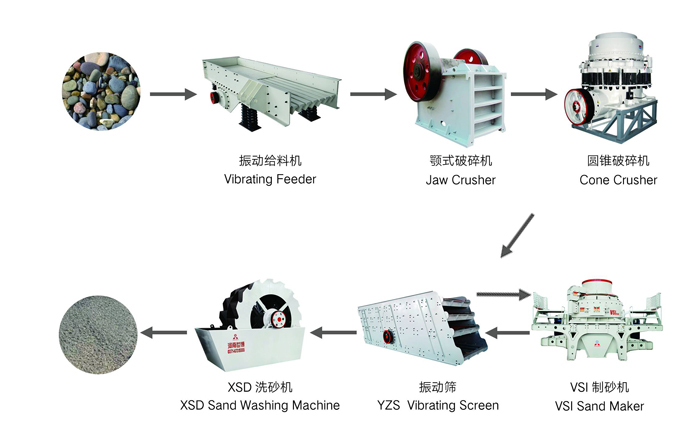 振动给料机
Vibrating Feeder

颚式破碎机
Jaw Crusher

圆锥破碎机
Cone Crusher

XSD 洗砂机
XSD Sand Washing Machine

振动筛
YZS Vibrating Screen

VSI 制砂机
VSI Sand Maker